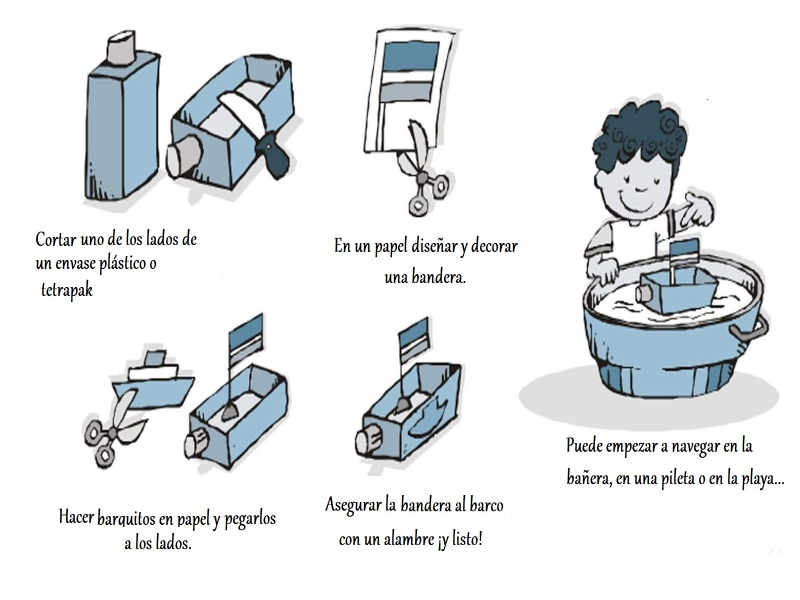 Cortar uno de los lados de un envase plástico o tetrapak

En un papel diseñar y decorar una bandera.

Hacer barquitos en papel y pegarlos a los lados.

Asegurar la bandera al barco con un alambre ¡y listo!

Puede empezar a navegar en la bañera, en una pileta o en la playa...